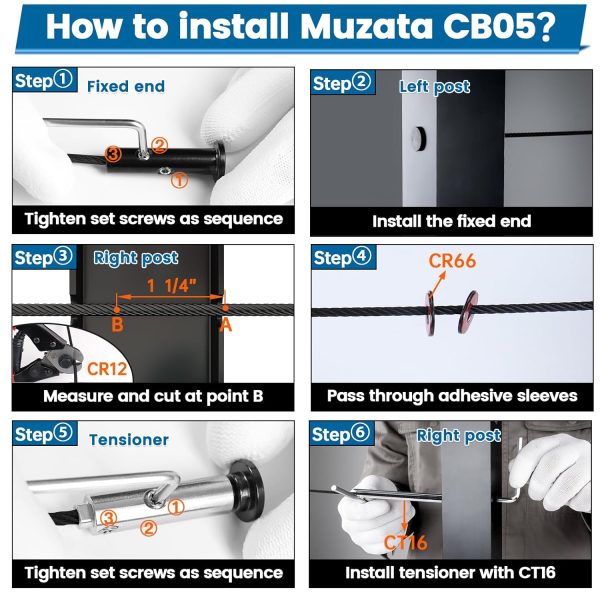 How to install Muzata CB05?

Step① Fixed end

③ ② ①

Tighten set screws as sequence

Step② Left post

Install the fixed end

Step③ Right post

1 1/4"

B A

CR12

Measure and cut at point B

Step④

CR66

Pass through adhesive sleeves

Step⑤ Tensioner

① ③ ②

Tighten set screws as sequence

Step⑥ Right post

CT16

Install tensioner with CT16