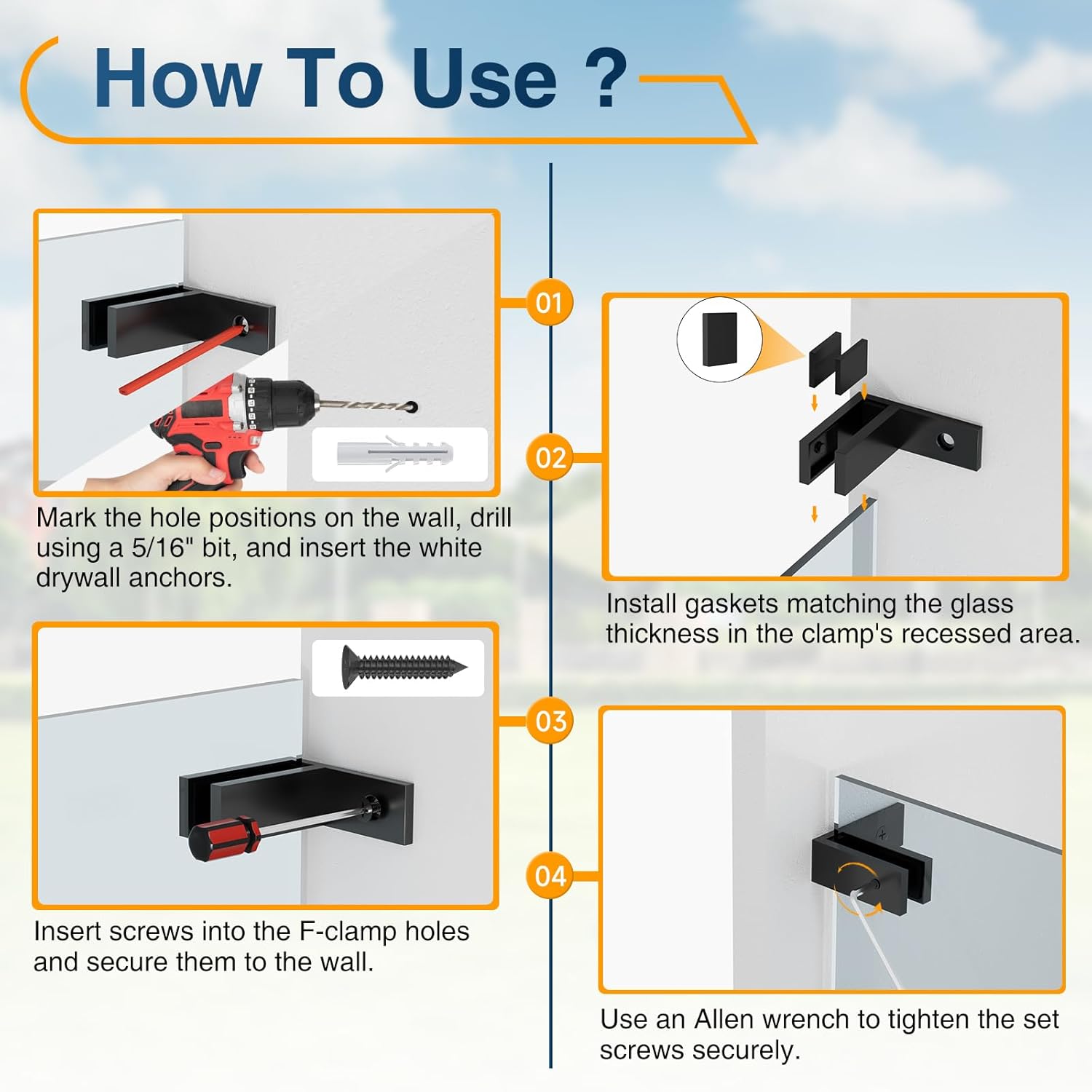 How To Use ?

01

Mark the hole positions on the wall, drill using a 5/16" bit, and insert the white drywall anchors.

02

Install gaskets matching the glass thickness in the clamp's recessed area.

03

Insert screws into the F-clamp holes and secure them to the wall.

04

Use an Allen wrench to tighten the set screws securely.